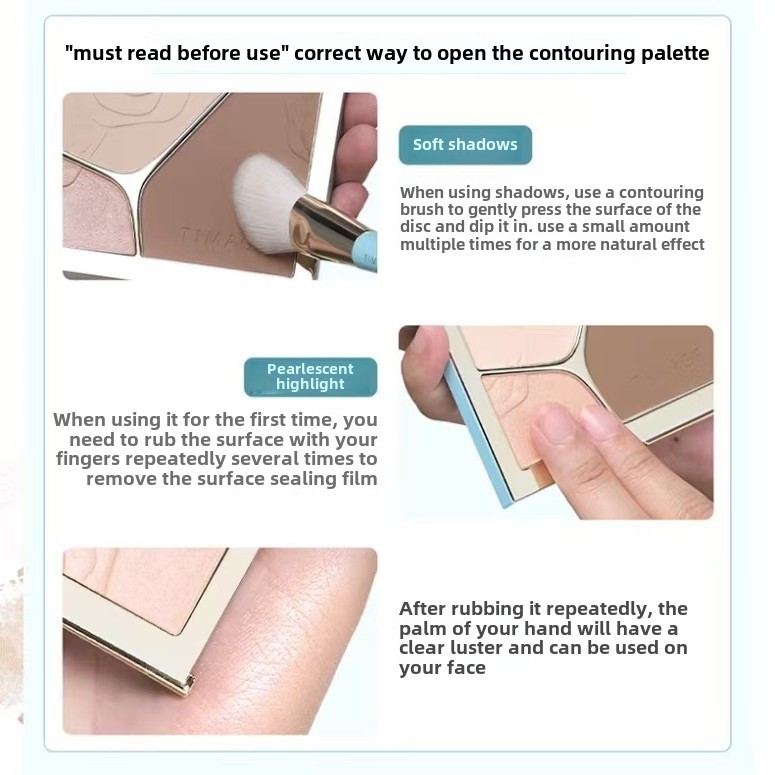 "must read before use" correct way to open the contouring palette

Soft shadows

When using shadows, use a contouring brush to gently press the surface of the disc and dip it in. use a small amount multiple times for a more natural effect

Pearlescent highlight

When using it for the first time, you need to rub the surface with your fingers repeatedly several times to remove the surface sealing film

After rubbing it repeatedly, the palm of your hand will have a clear luster and can be used on your face